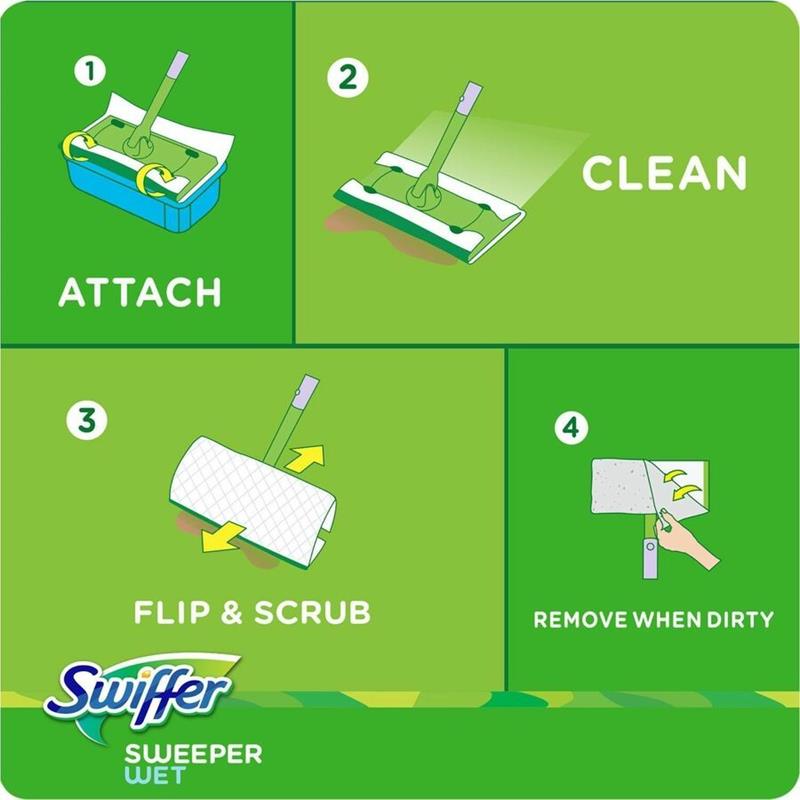 1
ATTACH

2
CLEAN

3
FLIP & SCRUB

4
REMOVE WHEN DIRTY

Swiffer
SWEEPER
WET